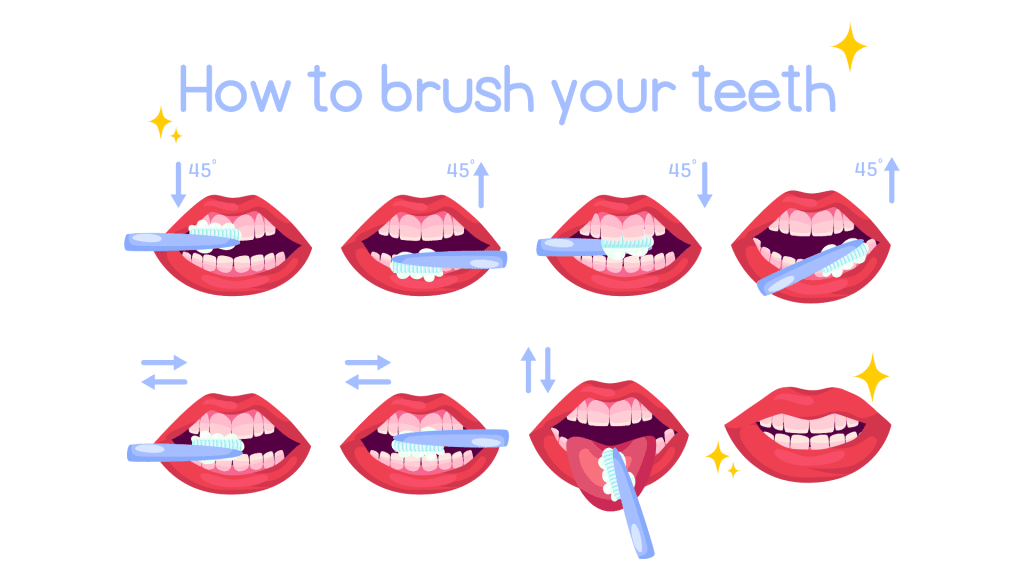 How to brush your teeth

45°

45°

45°

45°