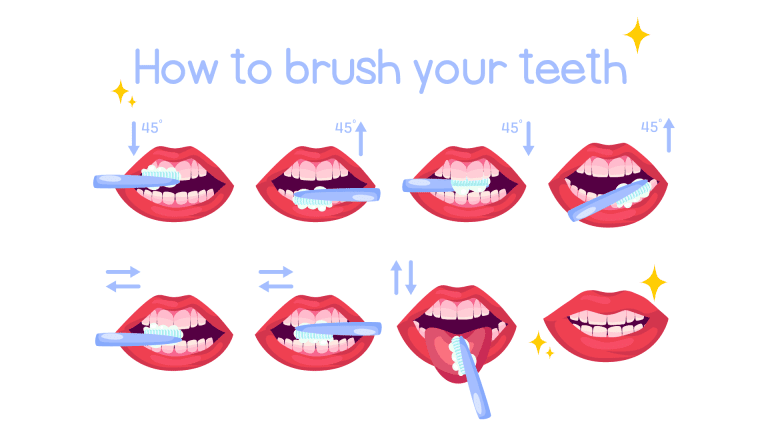 How to brush your teeth

45°

45°

45°

45°